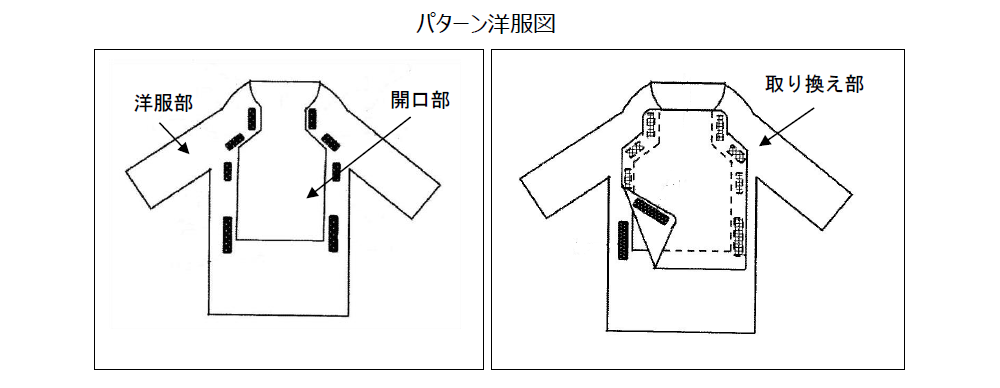 パターン洋服図

洋服部

開口部

取り換え部