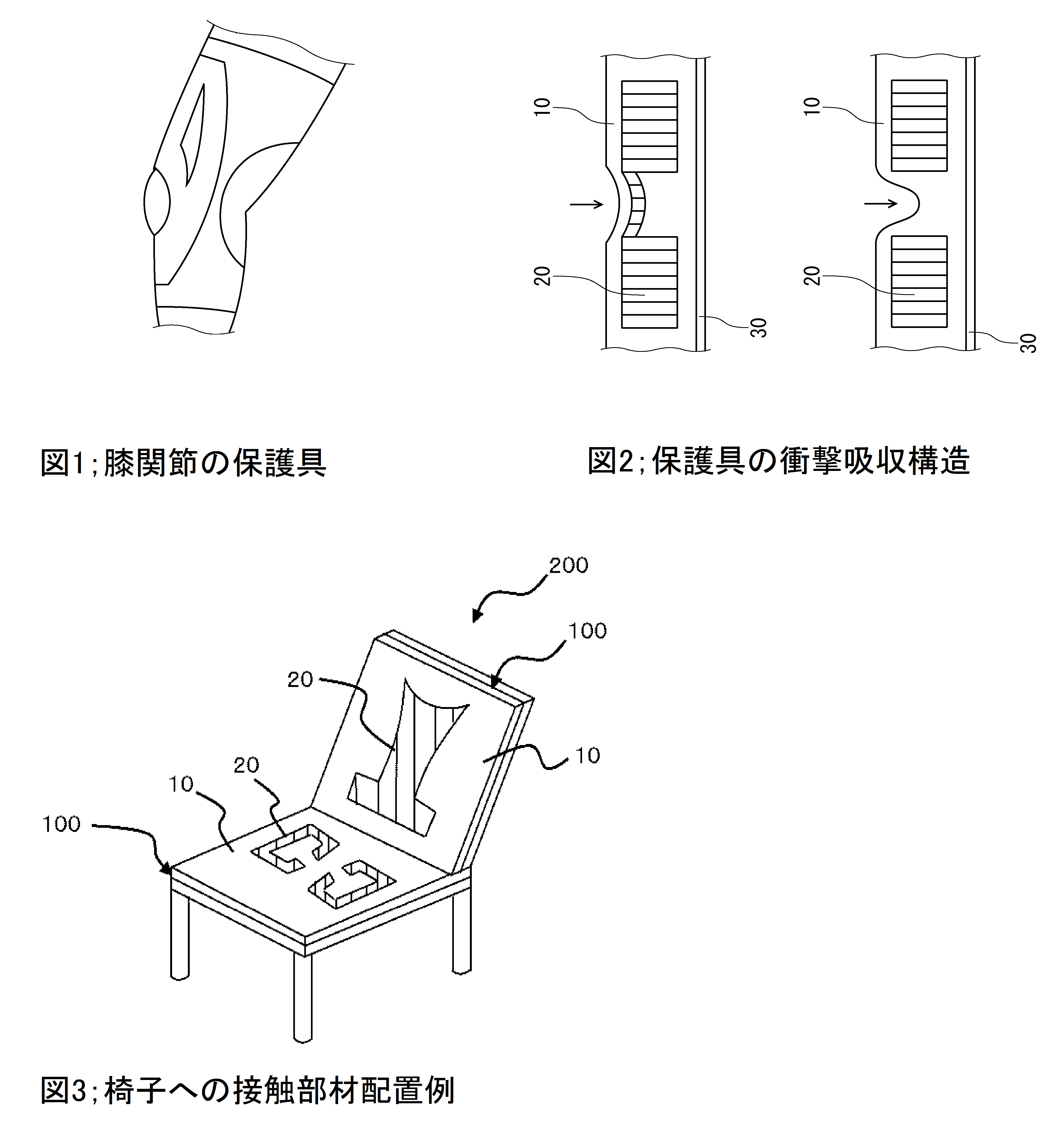 10
20
30
10
20
30

図1;膝関節の保護具

図2;保護具の衝撃吸収構造

200
100
20
10
20
10
100

図3;椅子への接触部材配置例